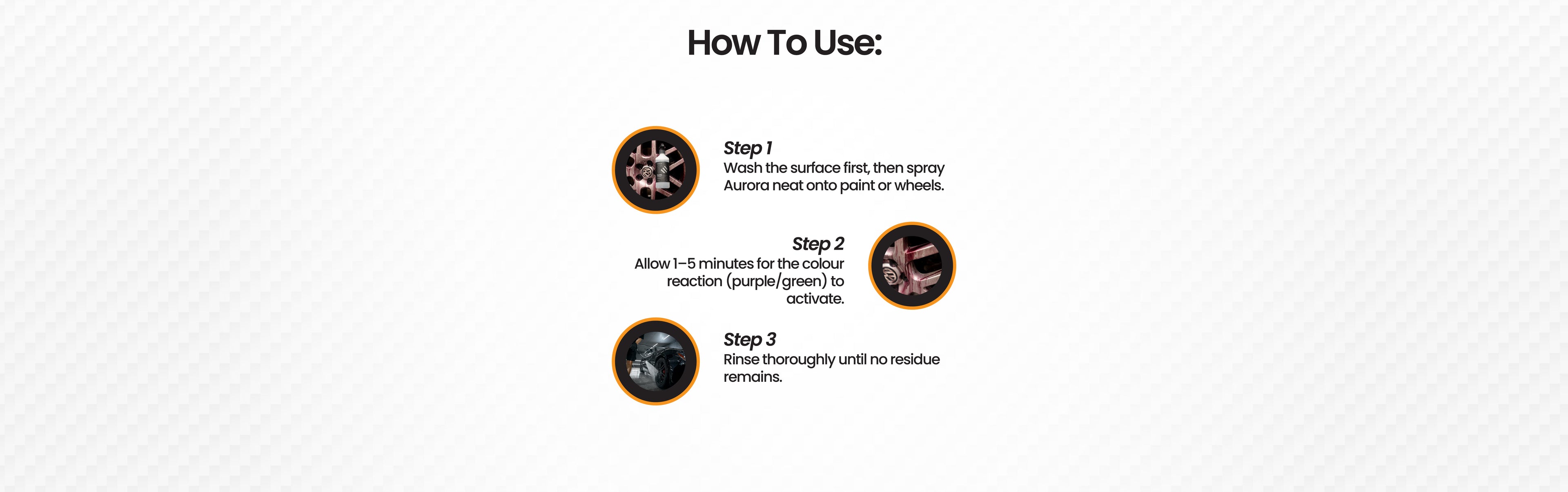 How To Use:

Step 1
Wash the surface first, then spray Aurora neat onto paint or wheels.

Step 2
Allow 1–5 minutes for the colour reaction (purple/green) to activate.

Step 3
Rinse thoroughly until no residue remains.